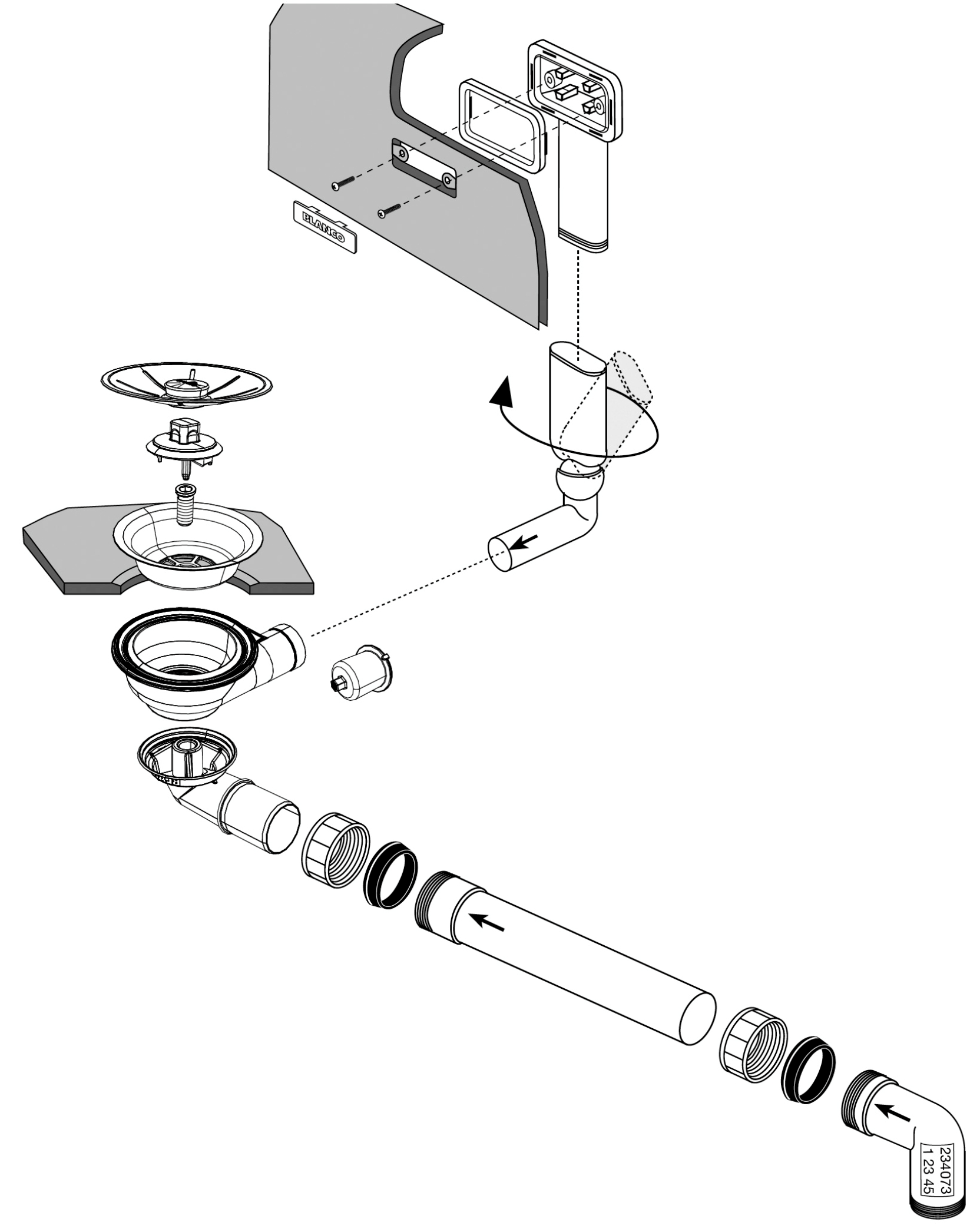 BLANCO

234073
1 23 45